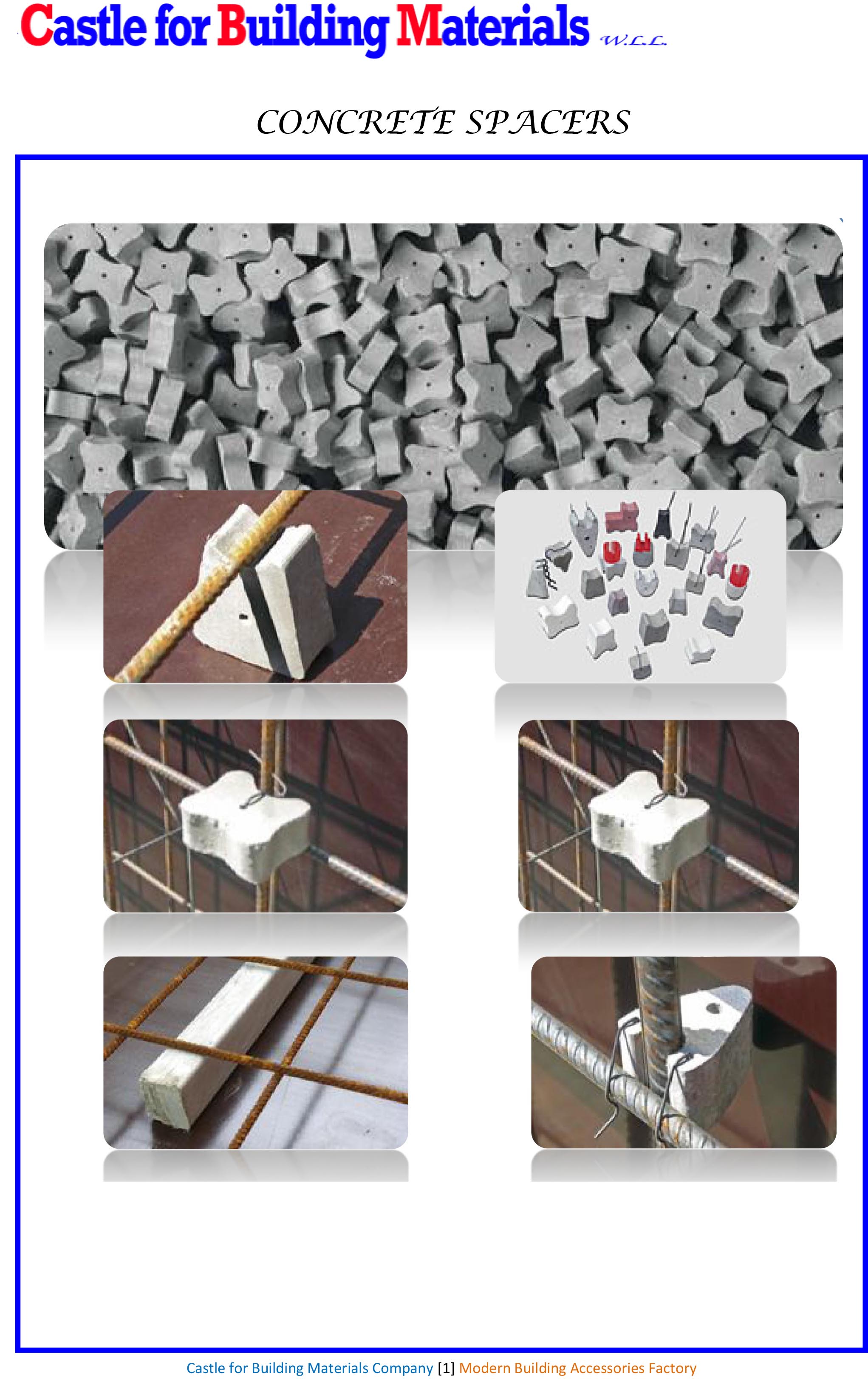 Castle for Building Materials W.L.L.

CONCRETE SPACERS

Castle for Building Materials Company [1] Modern Building Accessories Factory