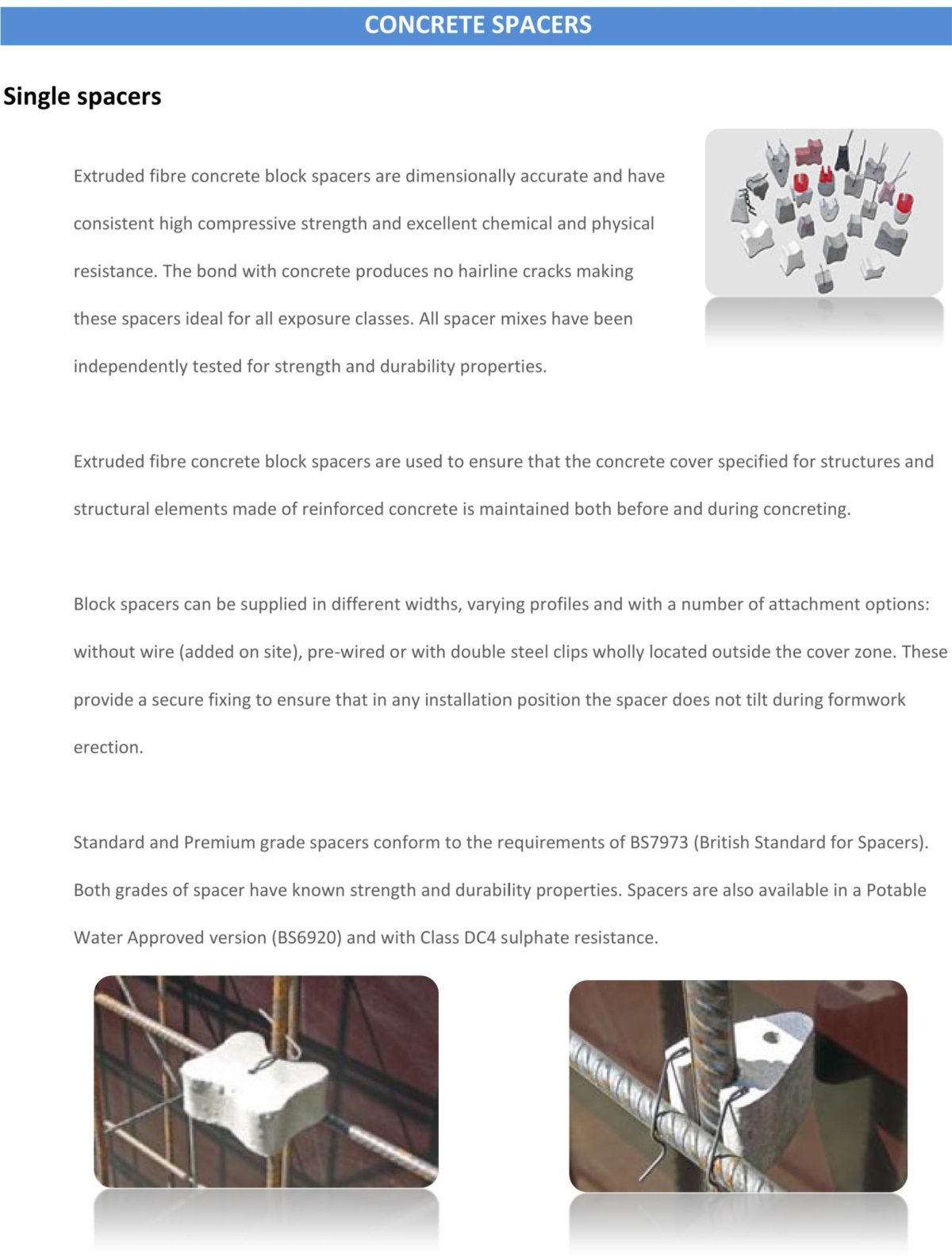 CONCRETE SPACERS

Single spacers

Extruded fibre concrete block spacers are dimensionally accurate and have consistent high compressive strength and excellent chemical and physical resistance. The bond with concrete produces no hairline cracks making these spacers ideal for all exposure classes. All spacer mixes have been independently tested for strength and durability properties.

Extruded fibre concrete block spacers are used to ensure that the concrete cover specified for structures and structural elements made of reinforced concrete is maintained both before and during concreting.

Block spacers can be supplied in different widths, varying profiles and with a number of attachment options: without wire (added on site), pre-wired or with double steel clips wholly located outside the cover zone. These provide a secure fixing to ensure that in any installation position the spacer does not tilt during formwork erection.

Standard and Premium grade spacers conform to the requirements of BS7973 (British Standard for Spacers). Both grades of spacer have known strength and durability properties. Spacers are also available in a Potable Water Approved version (BS6920) and with Class DC4 sulphate resistance.